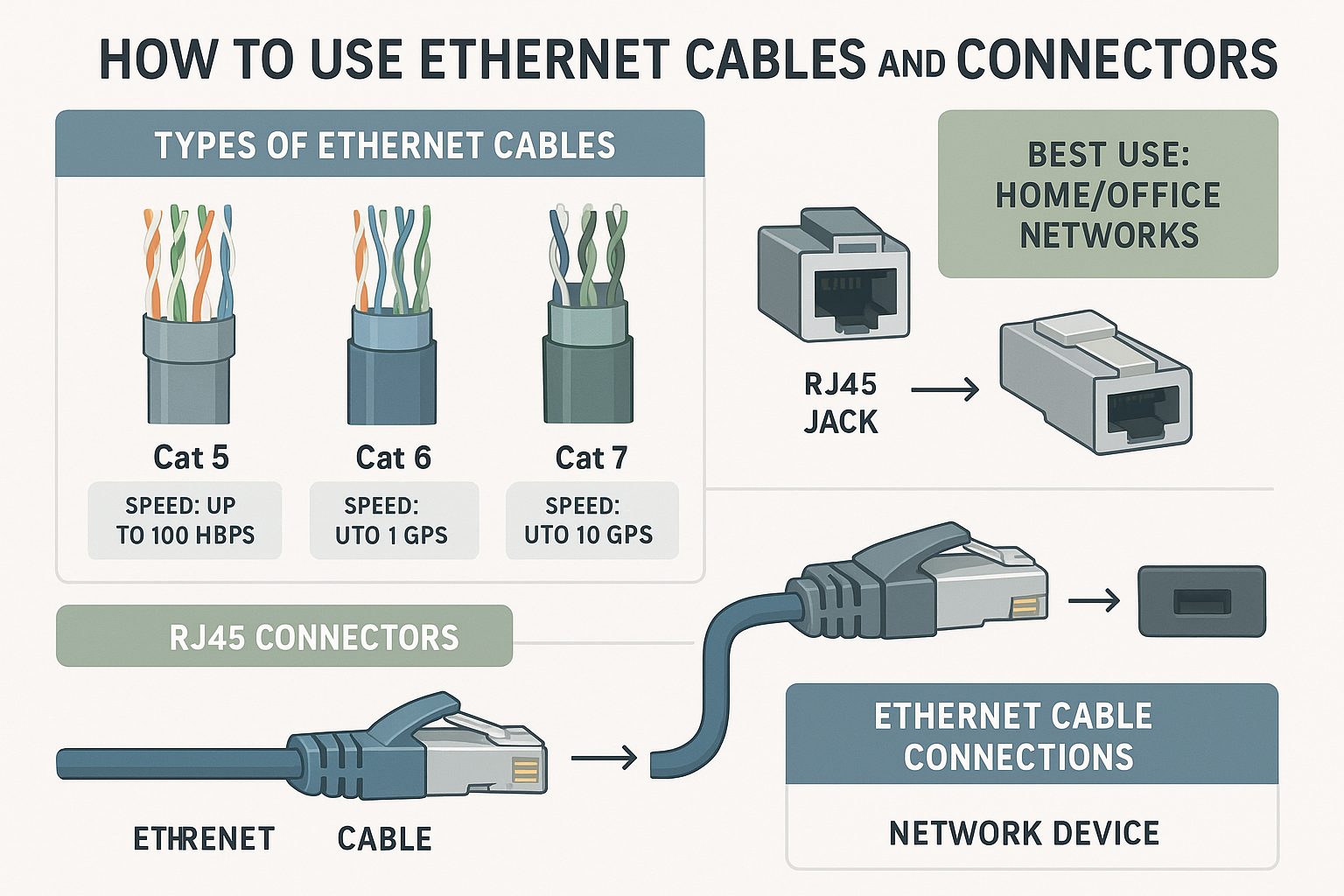 HOW TO USE ETHERNET CABLES AND CONNECTORS

TYPES OF ETHERNET CABLES

Cat 5

SPEED: UP TO 100 HBPS

Cat 6

SPEED: UTO 1 GPS

Cat 7

SPEED: UTO 10 GPS

BEST USE: HOME/OFFICE NETWORKS

RJ45 JACK

RJ45 CONNECTORS

ETHRENET CABLE

ETHERNET CABLE CONNECTIONS

NETWORK DEVICE