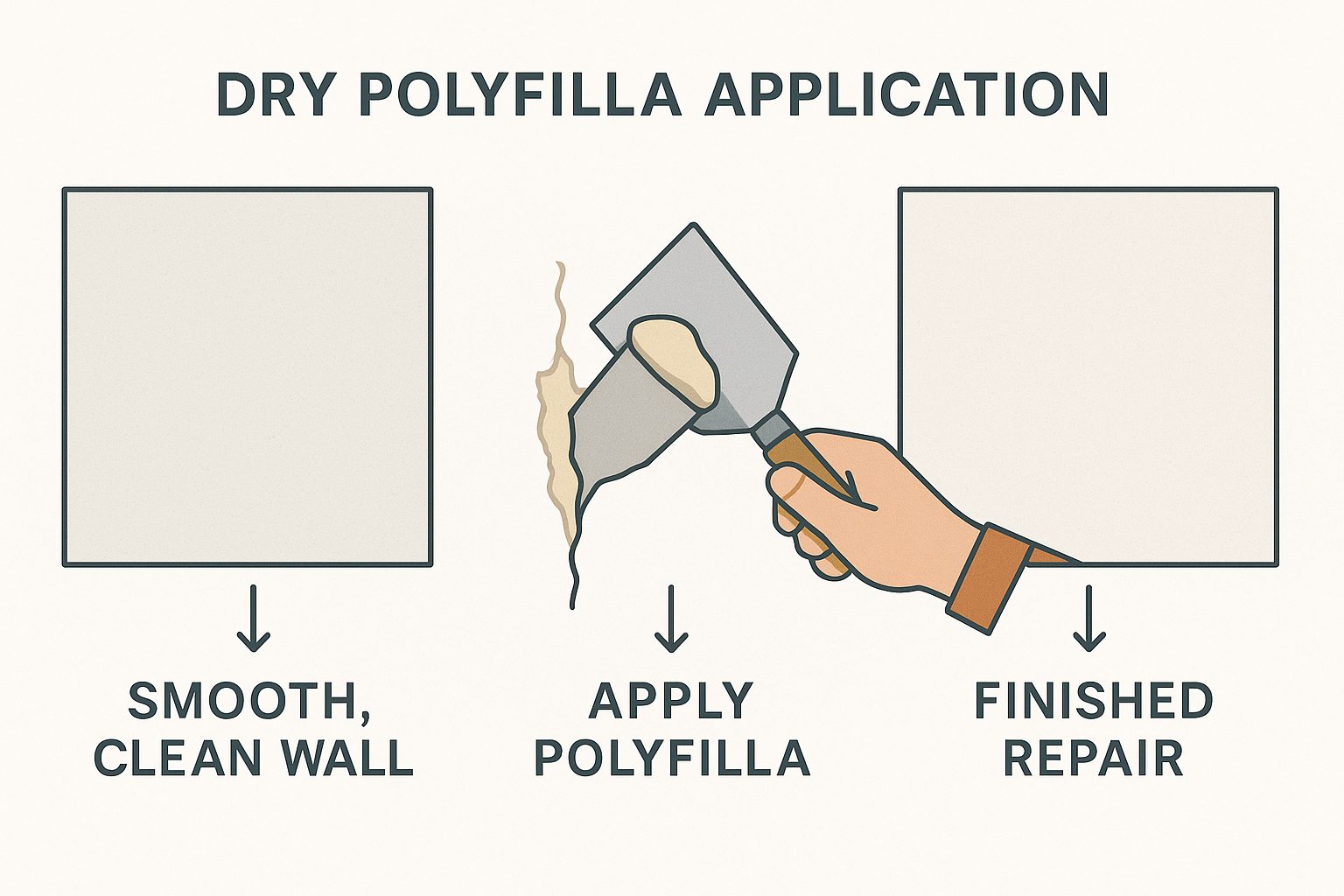 DRY POLYFILLA APPLICATION

SMOOTH, CLEAN WALL

APPLY POLYFILLA

FINISHED REPAIR