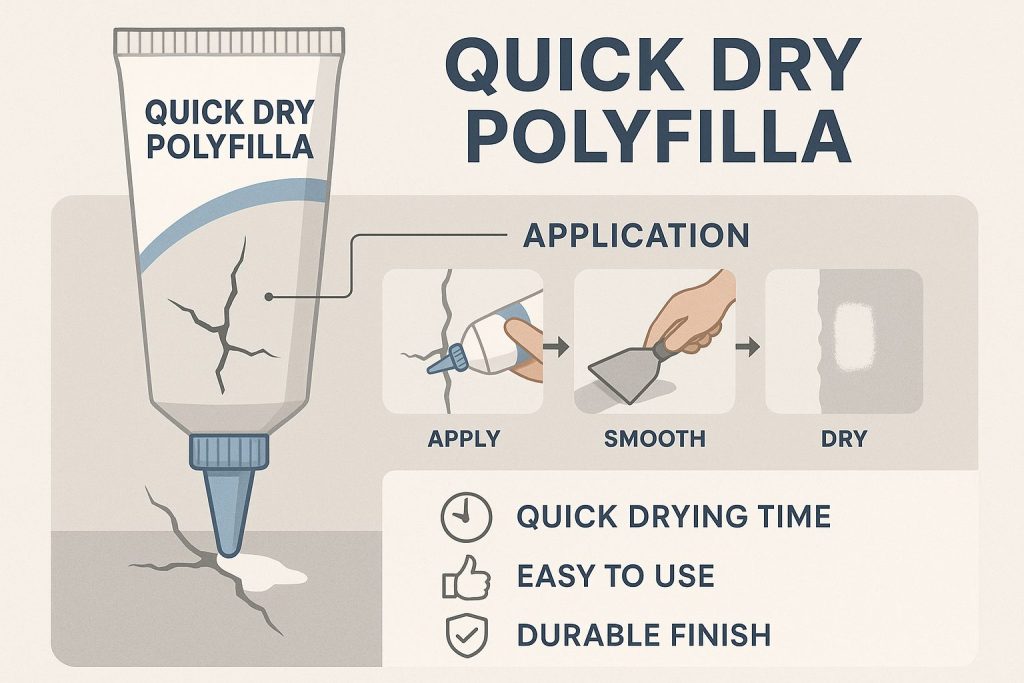 QUICK DRY POLYFILLA

QUICK DRY POLYFILLA

APPLICATION

APPLY

SMOOTH

DRY

QUICK DRYING TIME

EASY TO USE

DURABLE FINISH