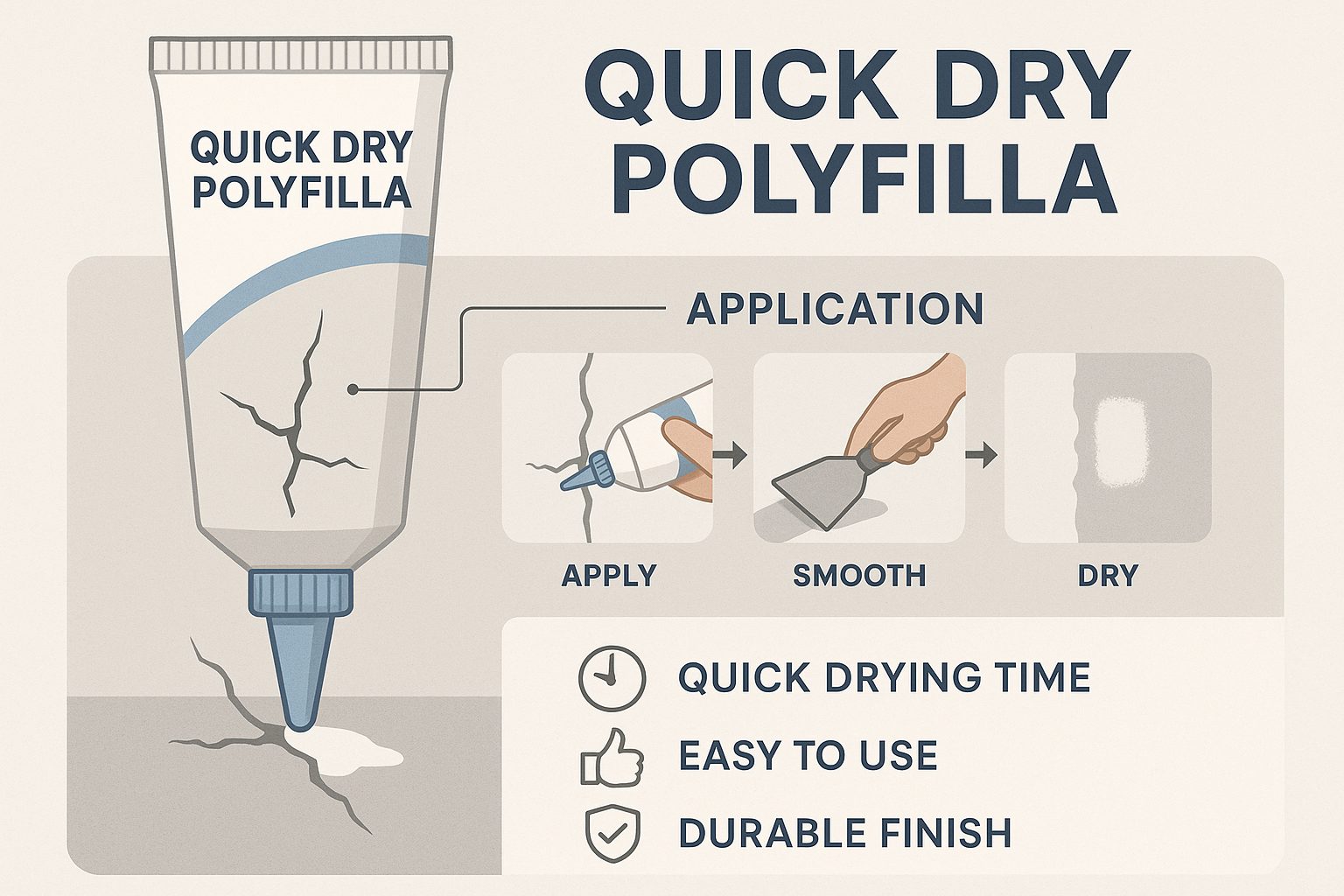 QUICK DRY
POLYFILLA

QUICK DRY
POLYFILLA

APPLICATION

APPLY

SMOOTH

DRY

QUICK DRYING TIME

EASY TO USE

DURABLE FINISH