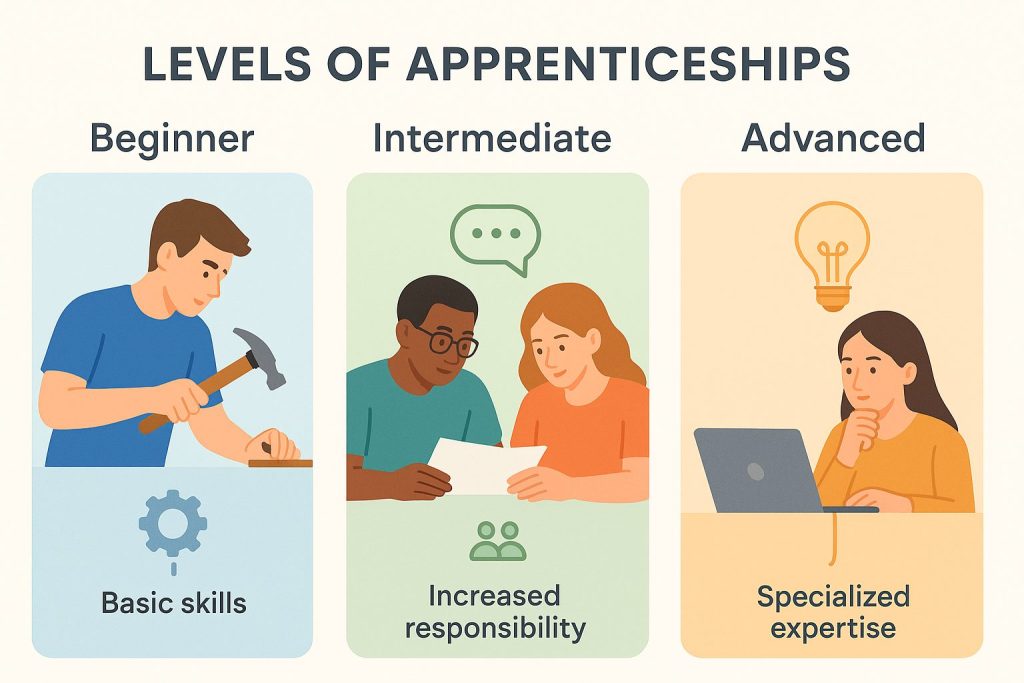 LEVELS OF APPRENTICESHIPS

Beginner

Basic skills

Intermediate

Increased responsibility

Advanced

Specialized expertise