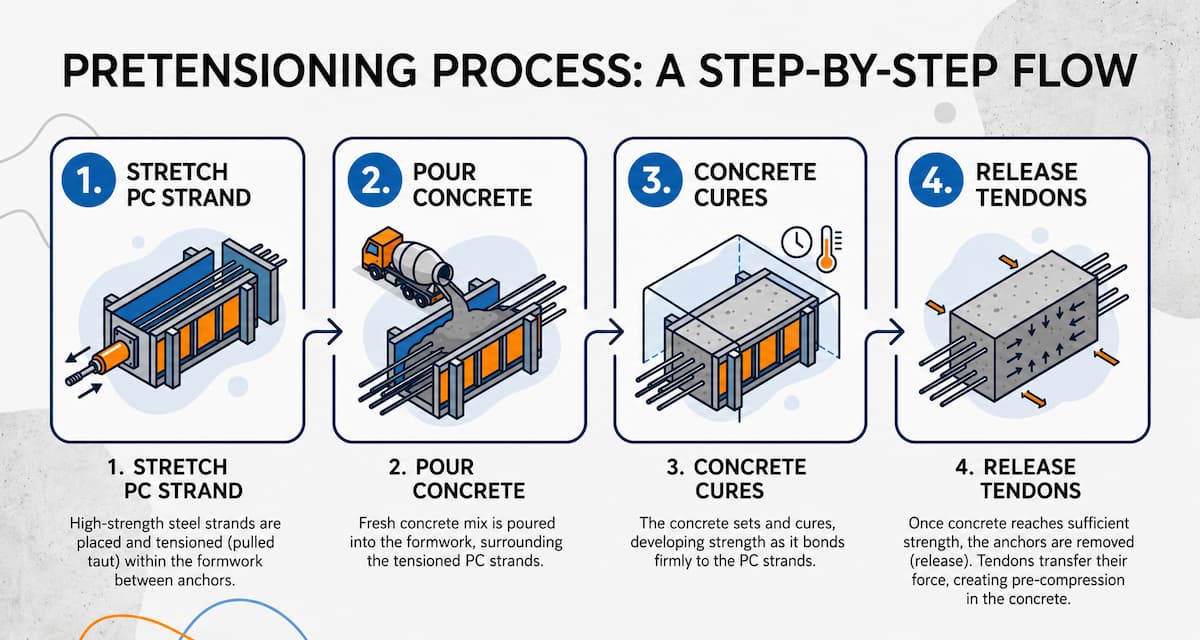 PRETENSIONING PROCESS: A STEP-BY-STEP FLOW

1. STRETCH PC STRAND

2. POUR CONCRETE

3. CONCRETE CURES

4. RELEASE TENDONS

1. STRETCH PC STRAND

High-strength steel strands are placed and tensioned (pulled taut) within the formwork between anchors.

2. POUR CONCRETE

Fresh concrete mix is poured into the formwork, surrounding the tensioned PC strands.

3. CONCRETE CURES

The concrete sets and cures, developing strength as it bonds firmly to the PC strands.

4. RELEASE TENDONS

Once concrete reaches sufficient strength, the anchors are removed (release). Tendons transfer their force, creating pre-compression in the concrete.